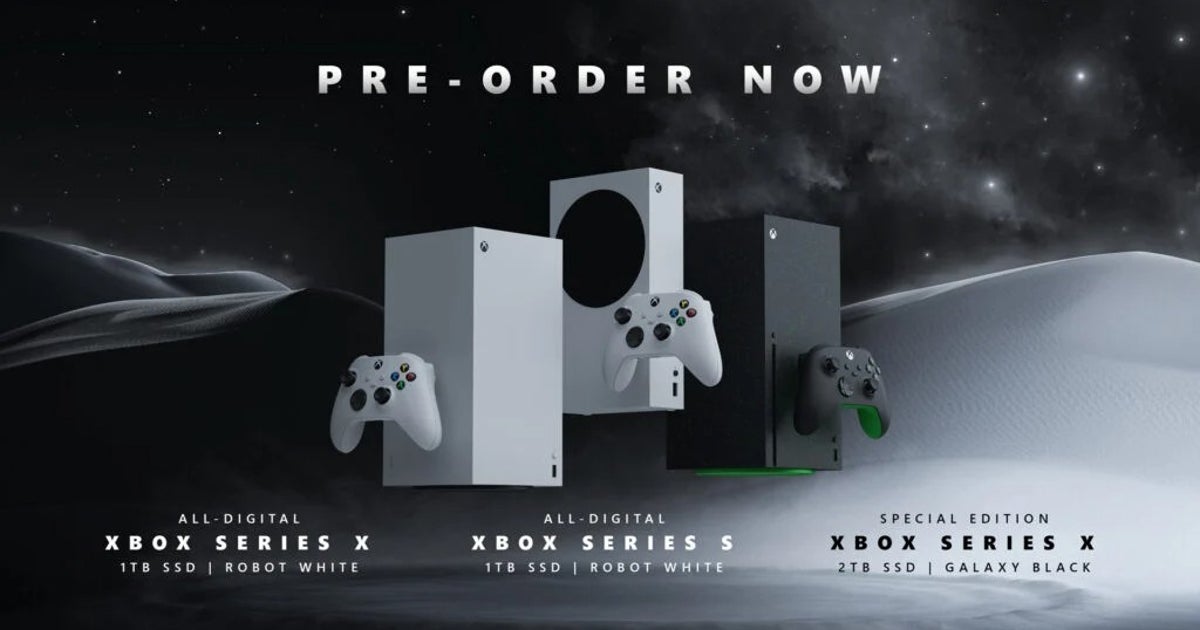 PRE-ORDER NOW

ALL-DIGITAL
XBOX SERIES X
1TB SSD | ROBOT WHITE

ALL-DIGITAL
XBOX SERIES S
1TB SSD | ROBOT WHITE

SPECIAL EDITION
XBOX SERIES X
2TB SSD | GALAXY BLACK